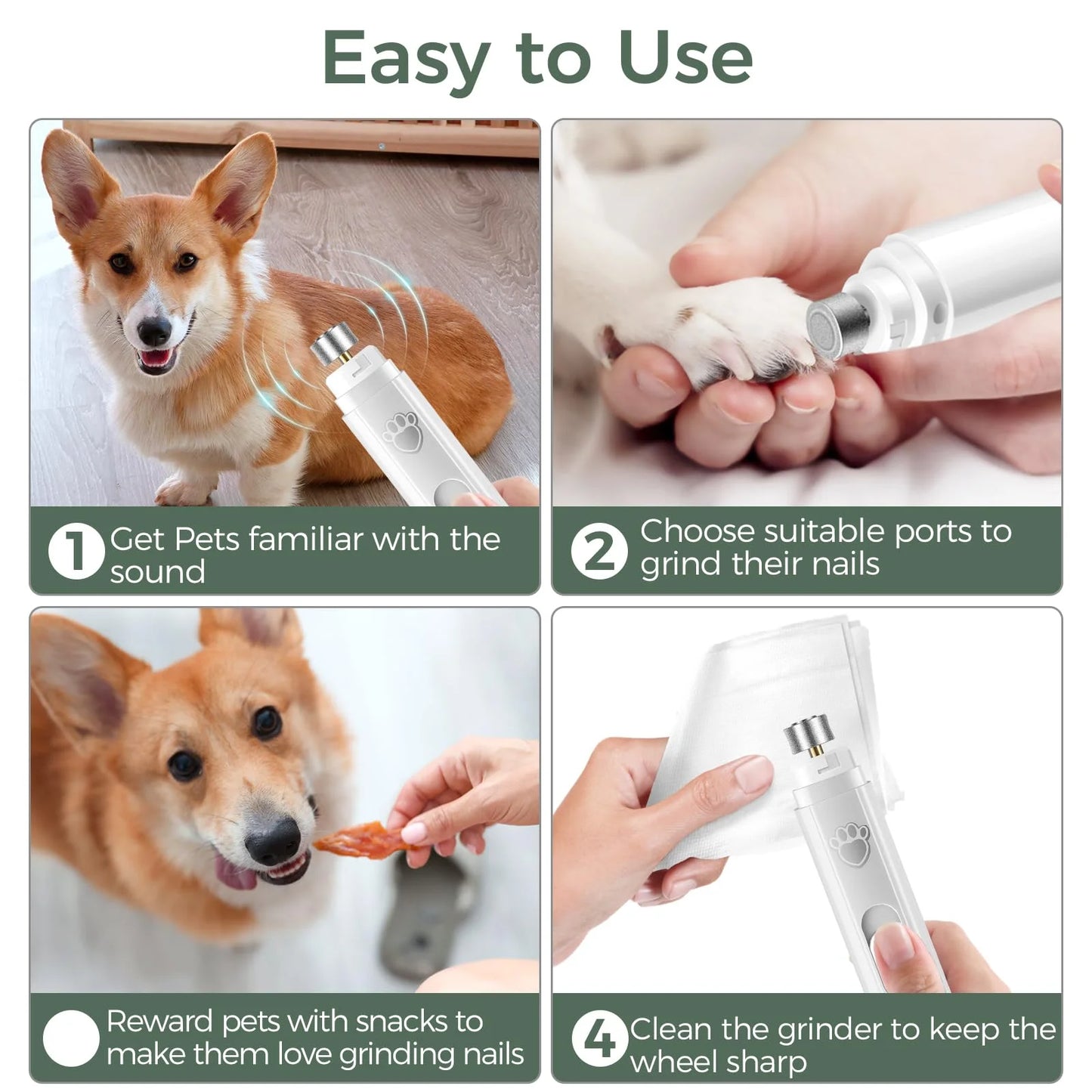 Easy to Use

1 Get Pets familiar with the sound

2 Choose suitable ports to grind their nails

Reward pets with snacks to make them love grinding nails

4 Clean the grinder to keep the wheel sharp